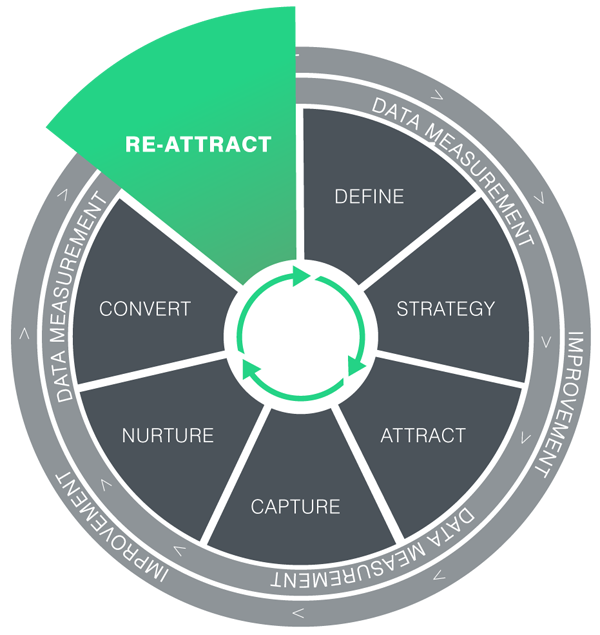 RE-ATTRACT

DEFINE

STRATEGY

ATTRACT

CAPTURE

NURTURE

CONVERT

DATA MEASUREMENT

IMPROVEMENT

DATA MEASUREMENT

IMPROVEMENT

DATA MEASUREMENT